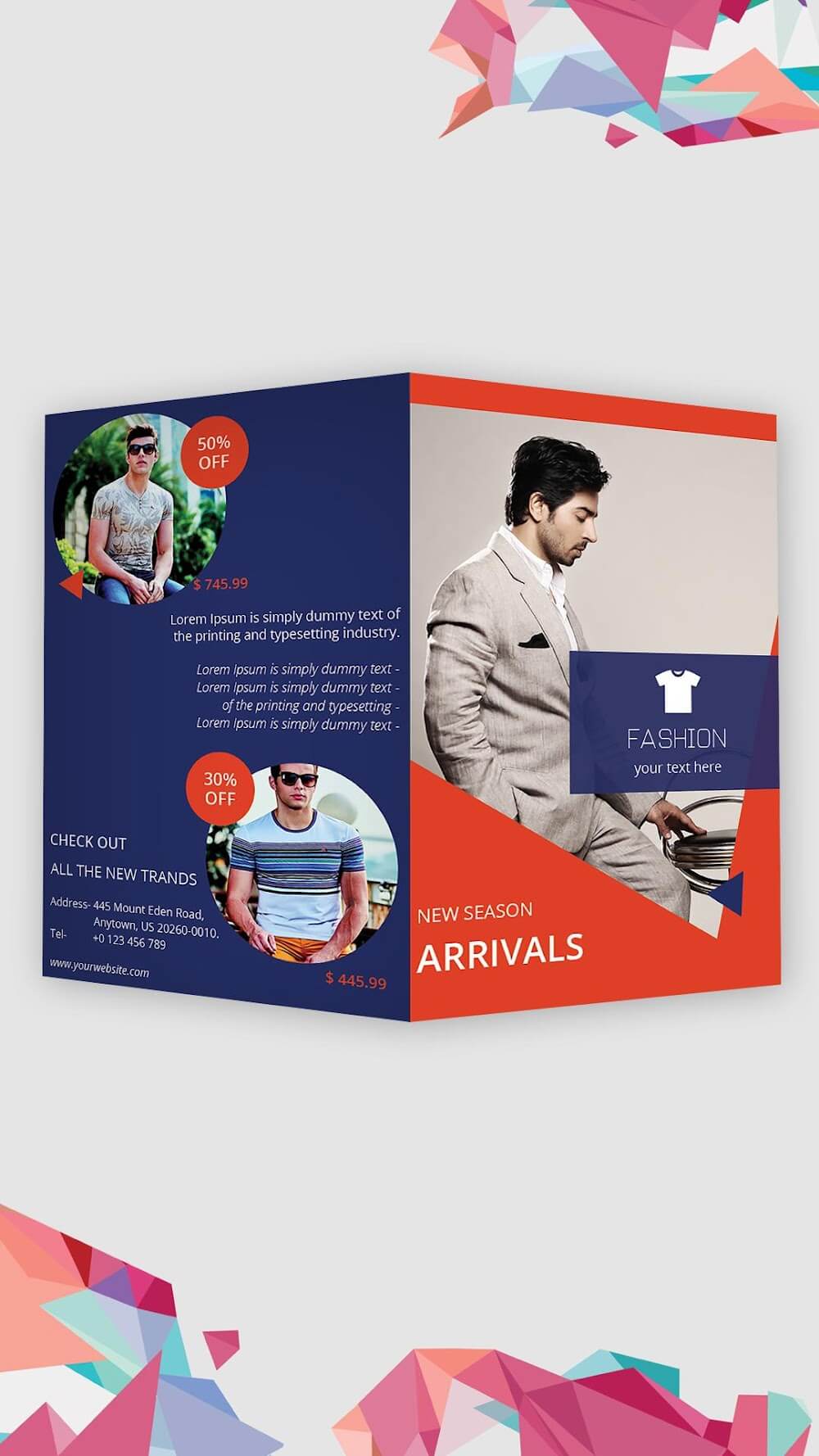 50%
OFF

$ 745.99

Lorem Ipsum is simply dummy text of the printing and typesetting industry.

Lorem Ipsum is simply dummy text -
Lorem Ipsum is simply dummy text -
of the printing and typesetting -
Lorem Ipsum is simply dummy text -

30%
OFF

CHECK OUT
ALL THE NEW TRANDS

Address- 445 Mount Eden Road, Anytown, US 20260-0010.
Tel- +0 123 456 789

www.yourwebsite.com

$ 445.99

FASHION
your text here

NEW SEASON
ARRIVALS